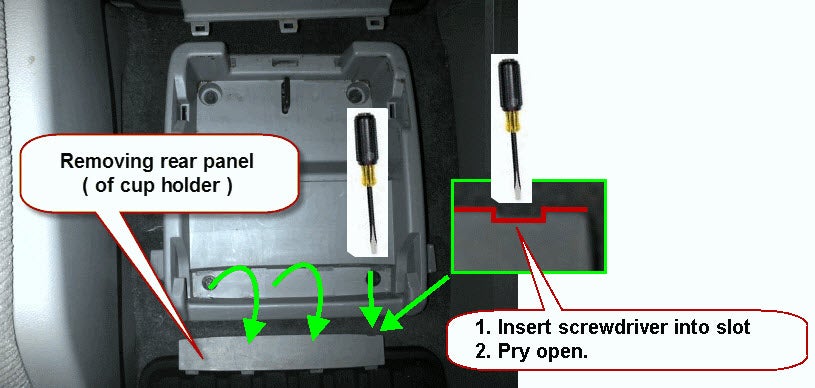 Removing rear panel
( of cup holder )

1. Insert screwdriver into slot
2. Pry open.